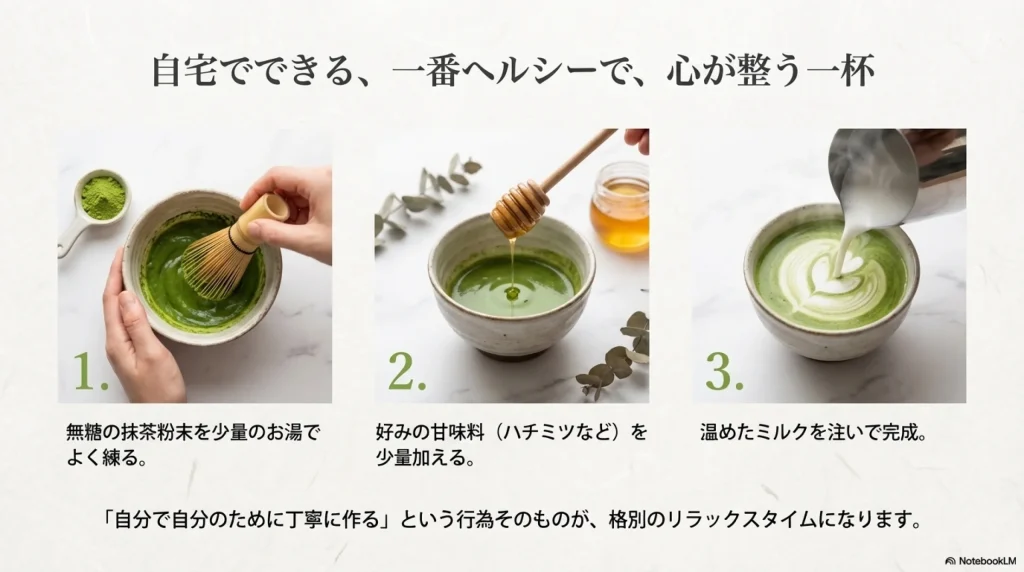 自宅でできる、一番ヘルシーで、心が整う一杯

1.

無糖の抹茶粉末を少量のお湯でよく練る。

2.

好みの甘味料（ハチミツなど）を少量加える。

3.

温めたミルクを注いで完成。

「自分で自分のために丁寧に作る」という行為そのものが、格別のリラックスタイムになります。

NotebookLM